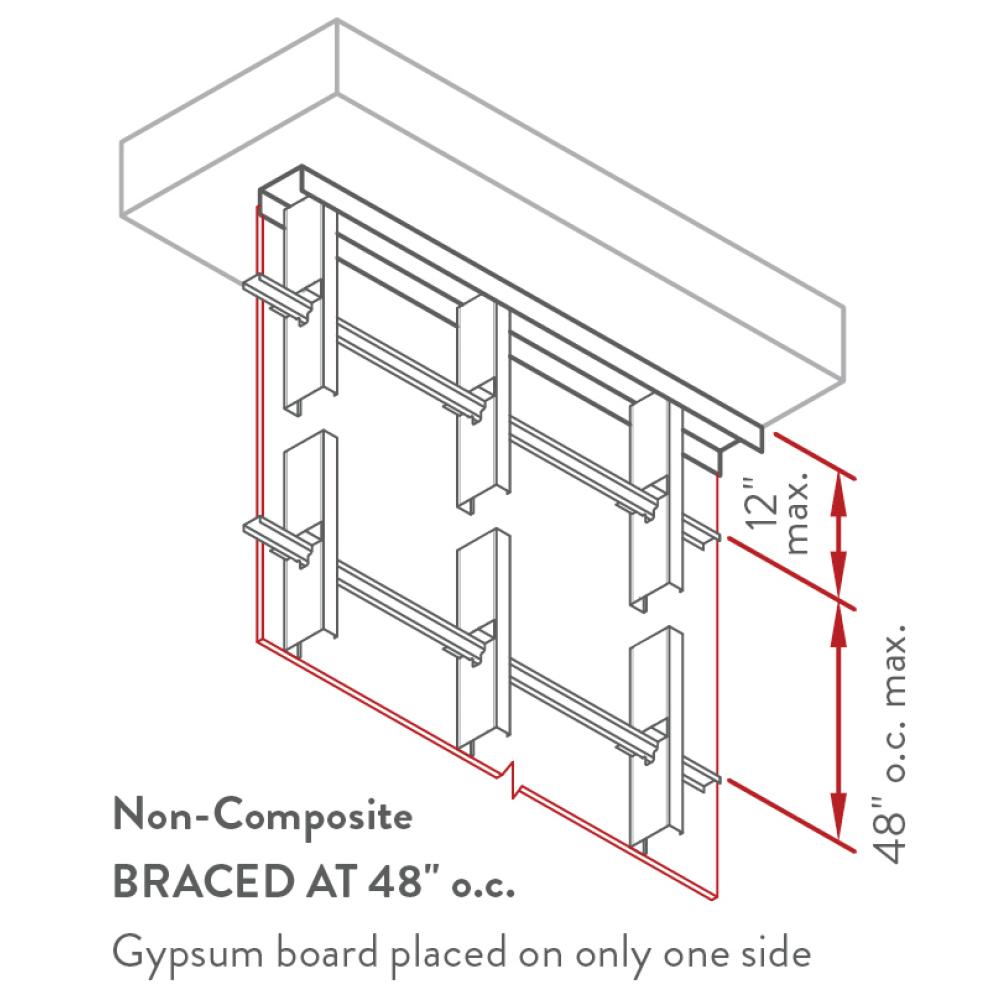 12" max.

48" o.c. max.

Non-Composite

BRACED AT 48" o.c.

Gypsum board placed on only one side