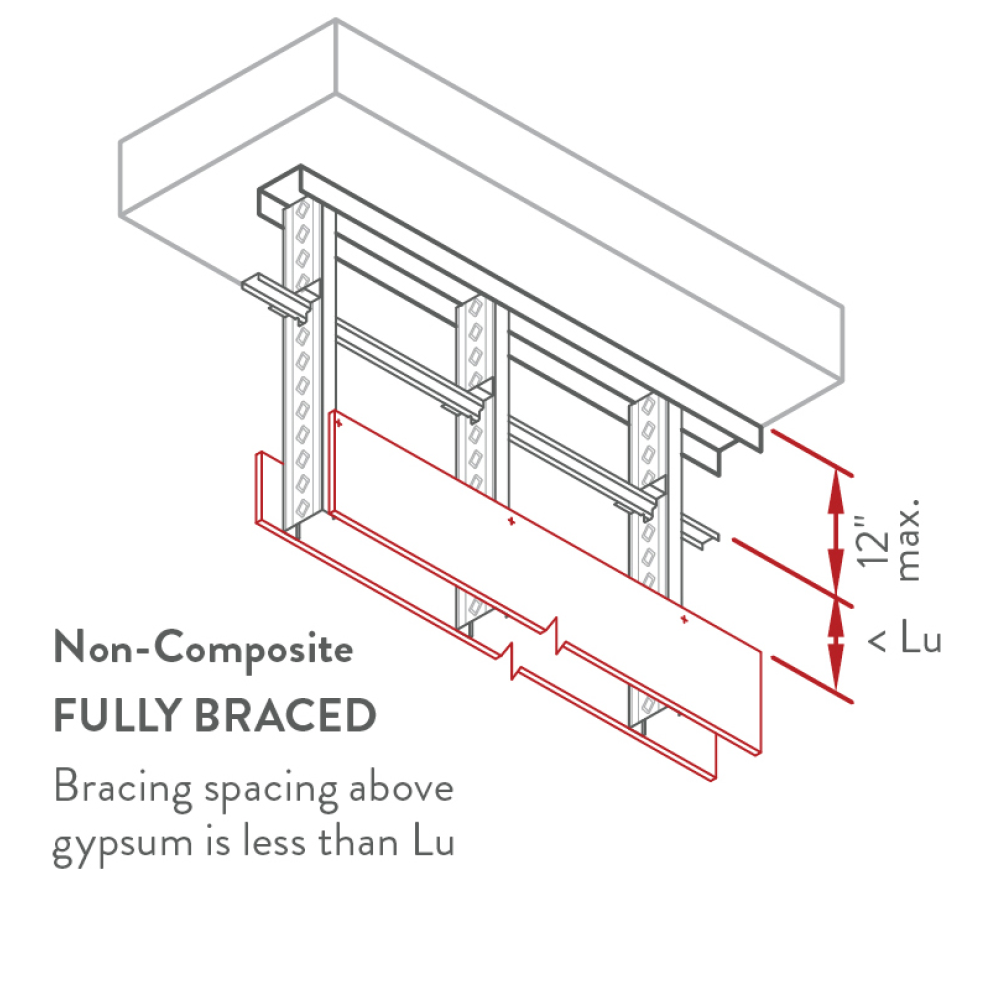 12" max.

< Lu

Non-Composite
FULLY BRACED
Bracing spacing above gypsum is less than Lu